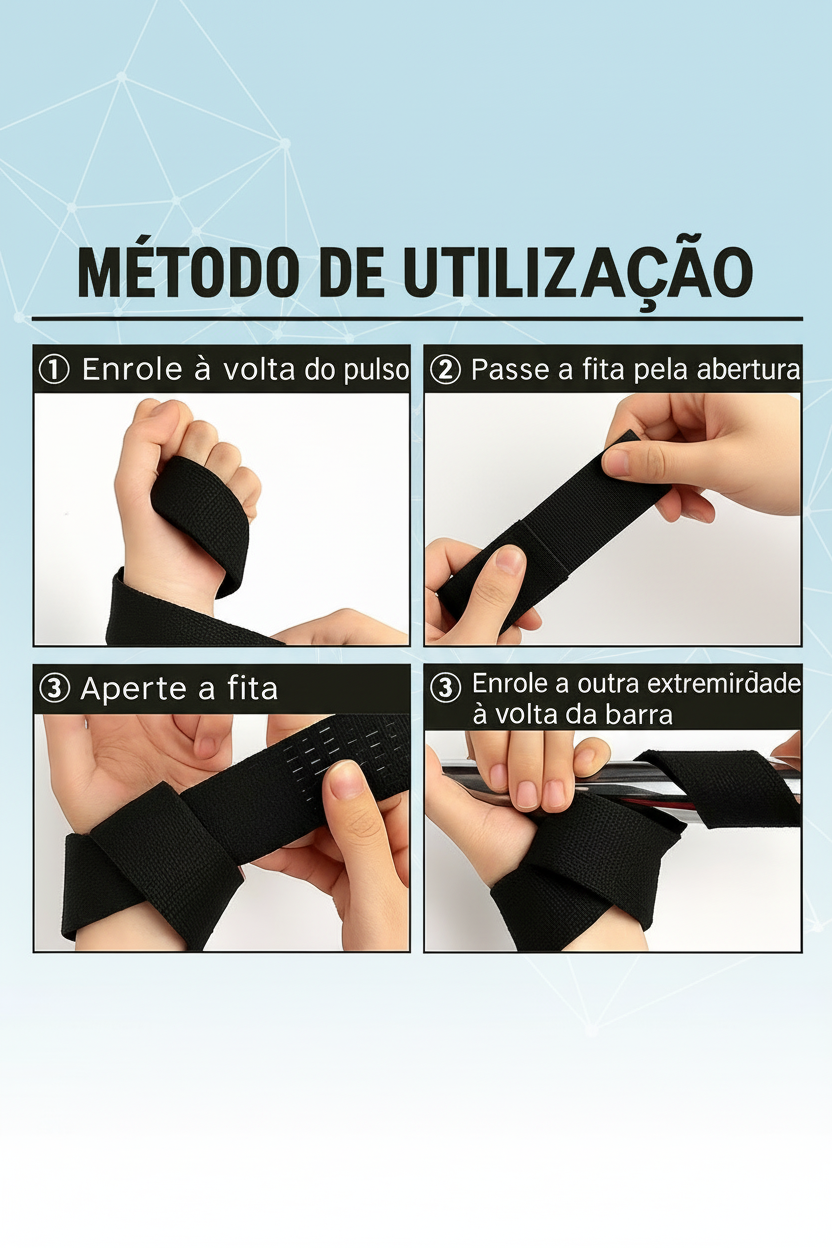 MÉTODO DE UTILIZAÇÃO

① Enrole à volta do pulso

② Passe a fita pela abertura

③ Aperte a fita

③ Enrole a outra extremirdade à volta da barra